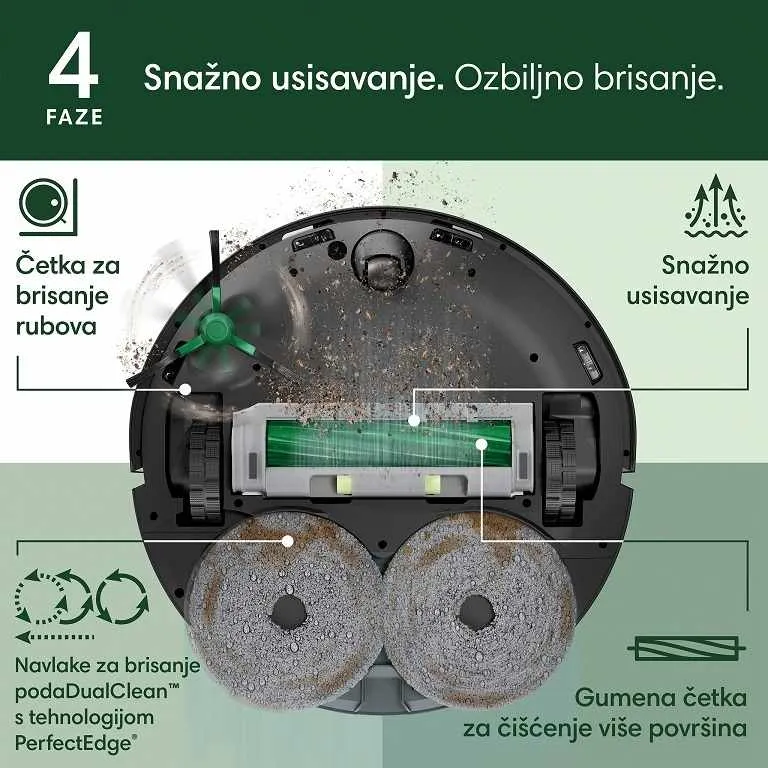 4
FAZE

Snažno usisavanje. Ozbiljno brisanje.

Četka za brisanje rubova

Snažno usisavanje

Navlake za brisanje podaDualClean™ s tehnologijom PerfectEdge®

Gumena četka za čišćenje više površina