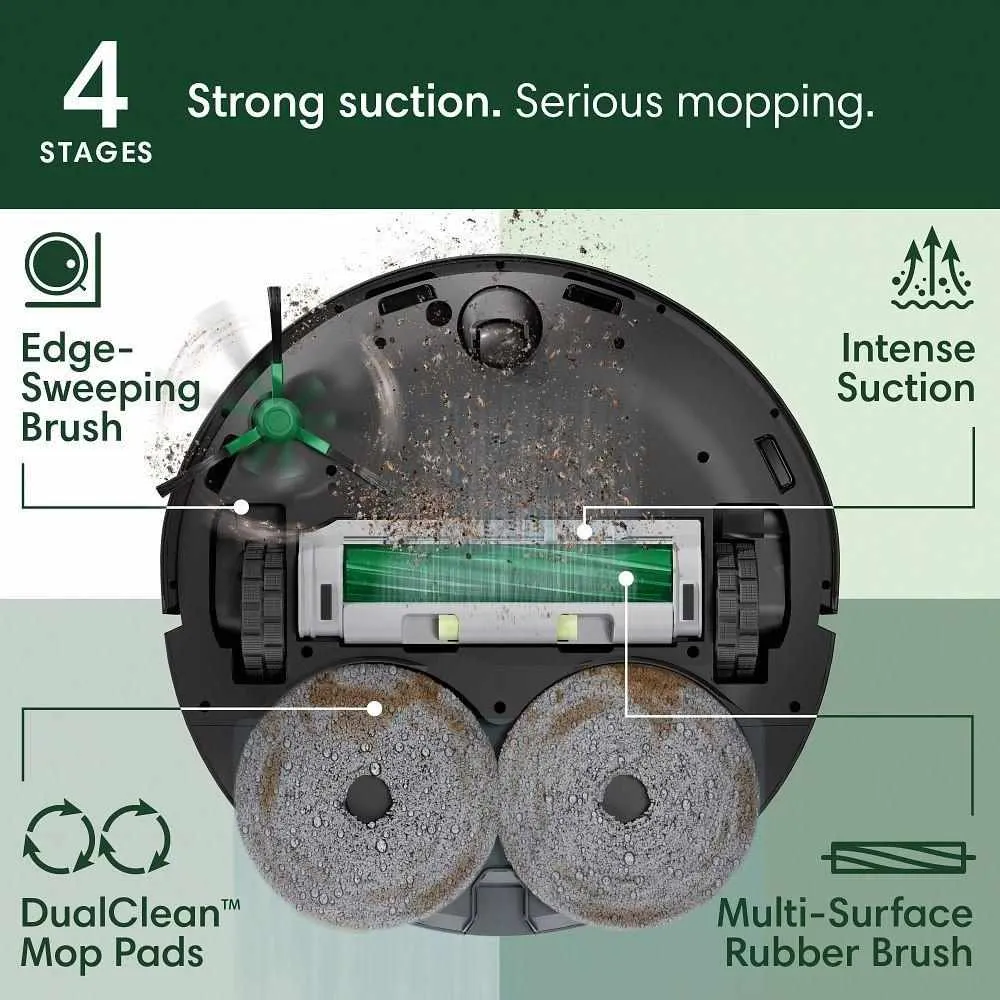 4 STAGES

Strong suction. Serious mopping.

Edge-Sweeping Brush

Intense Suction

DualClean™ Mop Pads

Multi-Surface Rubber Brush