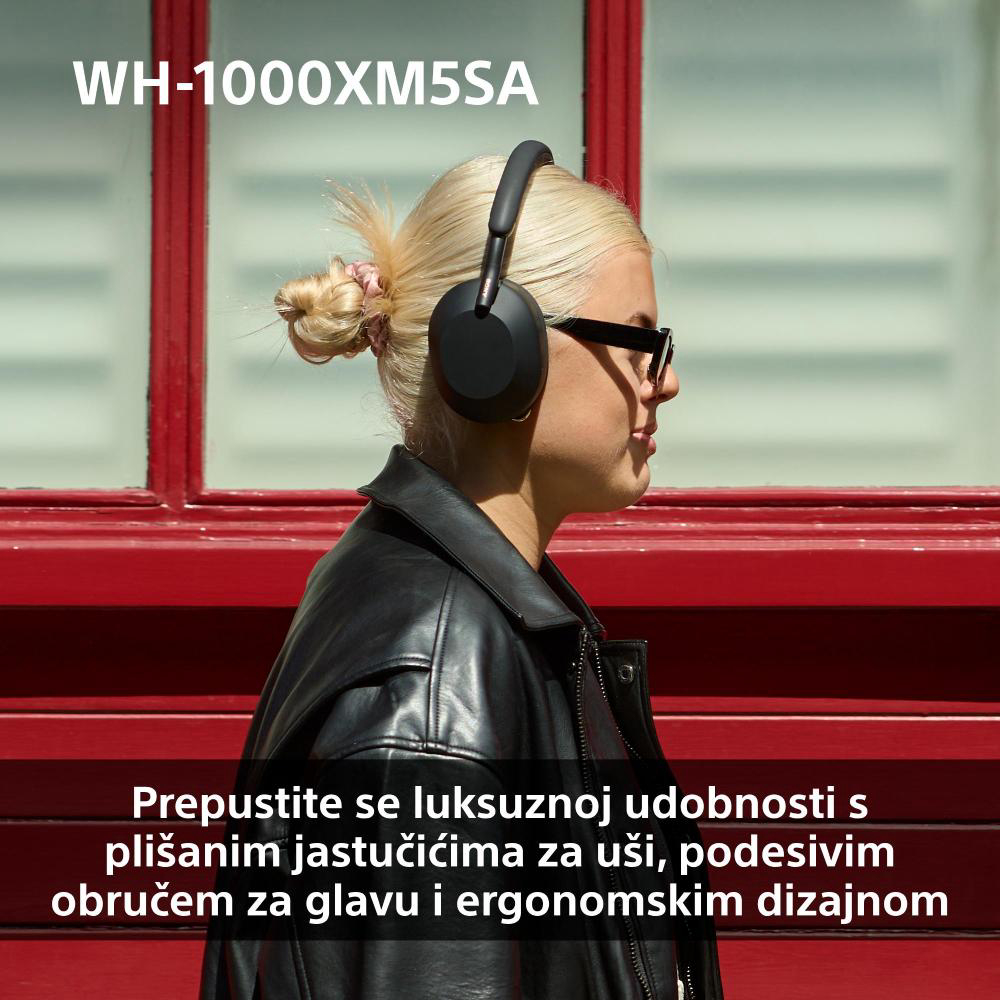 WH-1000XM5SA

Prepustite se luksuznoj udobnosti s plišanim jastučićima za uši, podesivim obručem za glavu i ergonomskim dizajnom