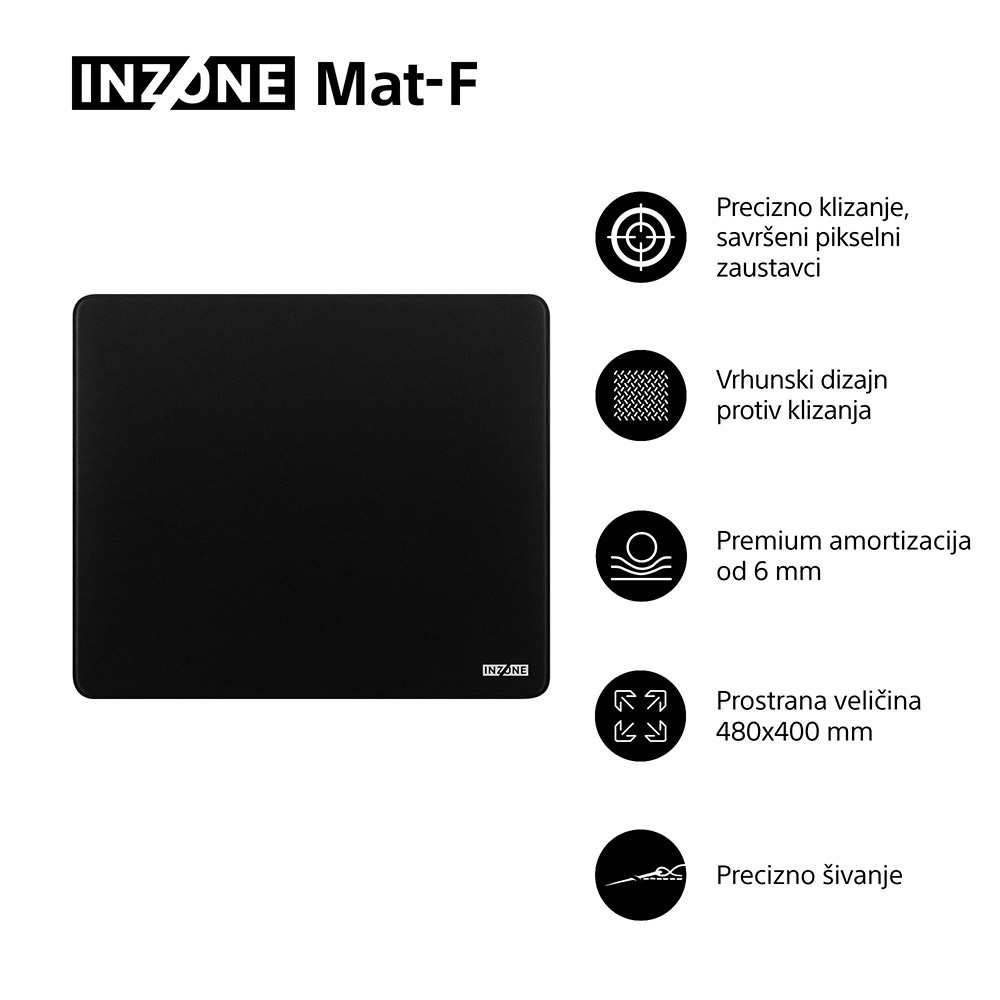 INZONE Mat-F

INZONE

Precizno klizanje, savršeni pikselni zaustavci

Vrhunski dizajn protiv klizanja

Premium amortizacija od 6 mm

Prostrana veličina 480x400 mm

Precizno šivanje