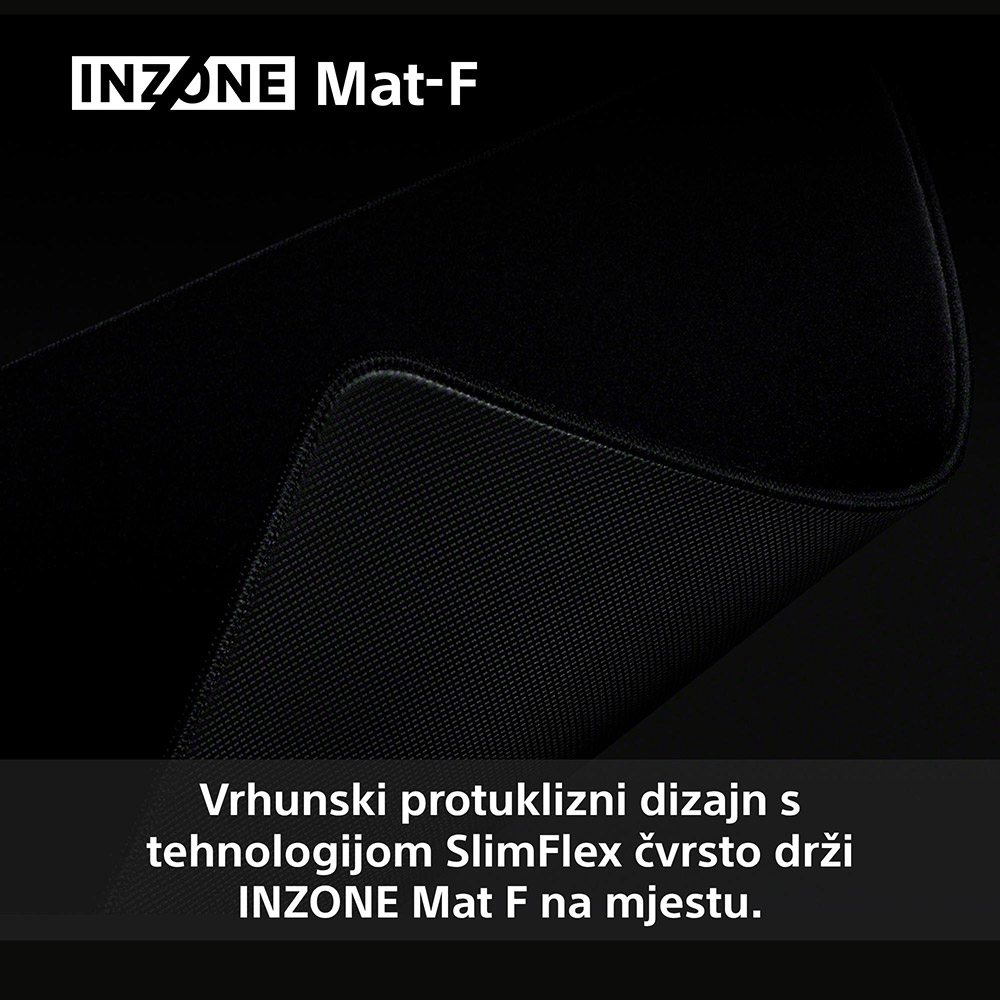 INZONE Mat-F

Vrhunski protuklizni dizajn s tehnologijom SlimFlex čvrsto drži INZONE Mat F na mjestu.