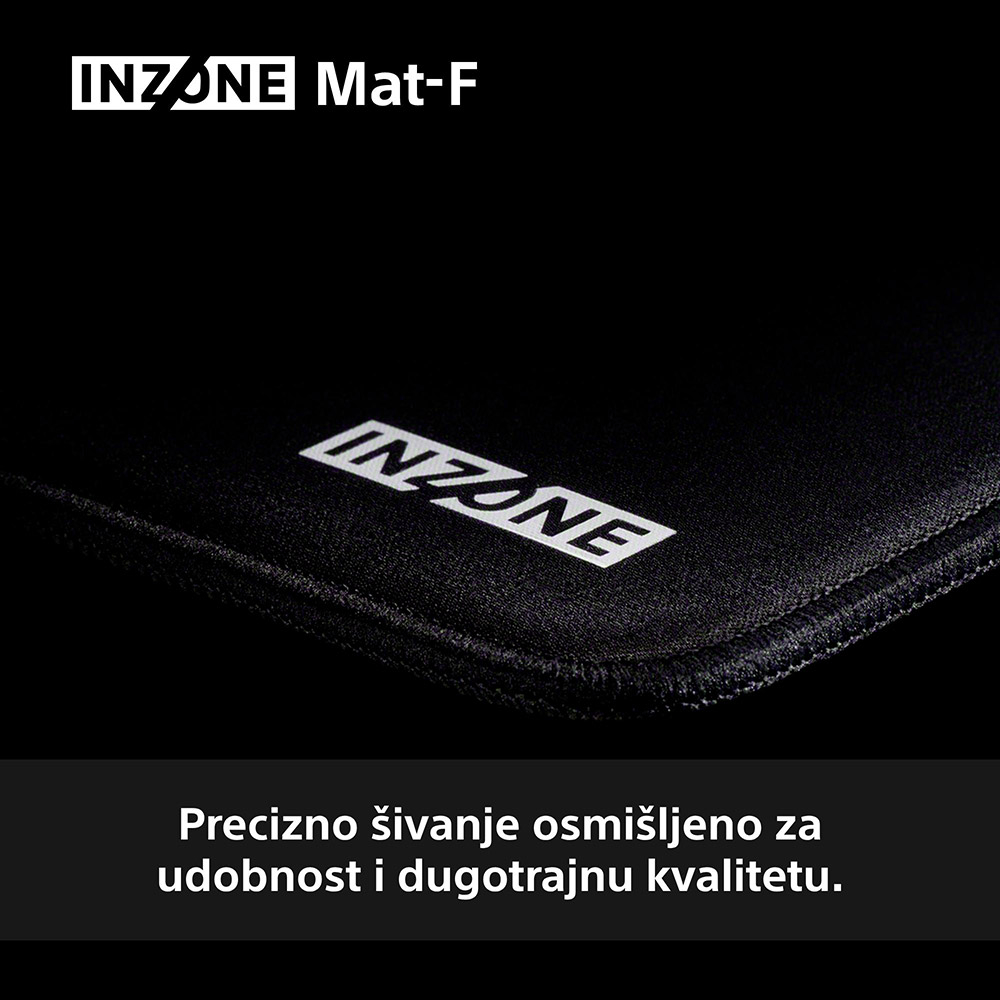 INZONE Mat-F

INZONE

Precizno šivanje osmišljeno za udobnost i dugotrajnu kvalitetu.