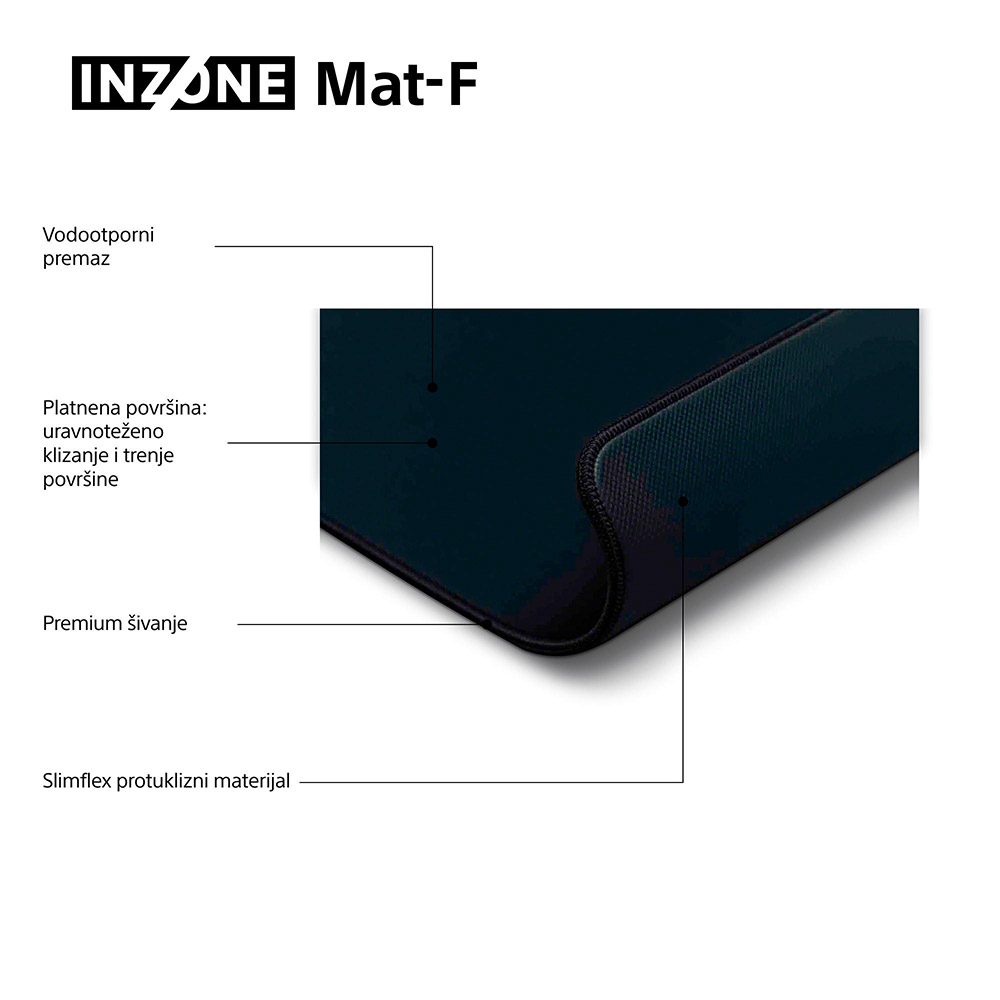 INZONE Mat-F

Vodootporni premaz

Platnena površina: uravnoteženo klizanje i trenje površine

Premium šivanje

Slimflex protuklizni materijal