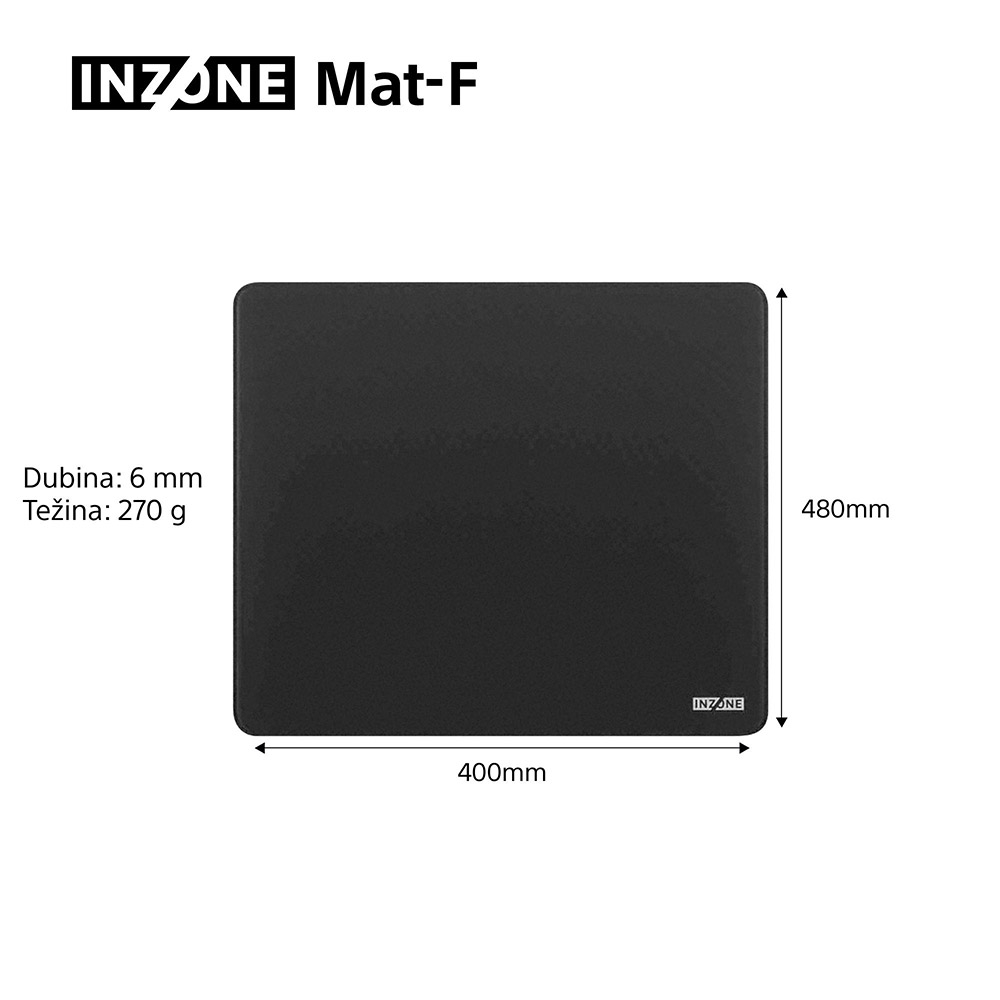 INZONE Mat-F

Dubina: 6 mm
Težina: 270 g

480mm

INZONE

400mm