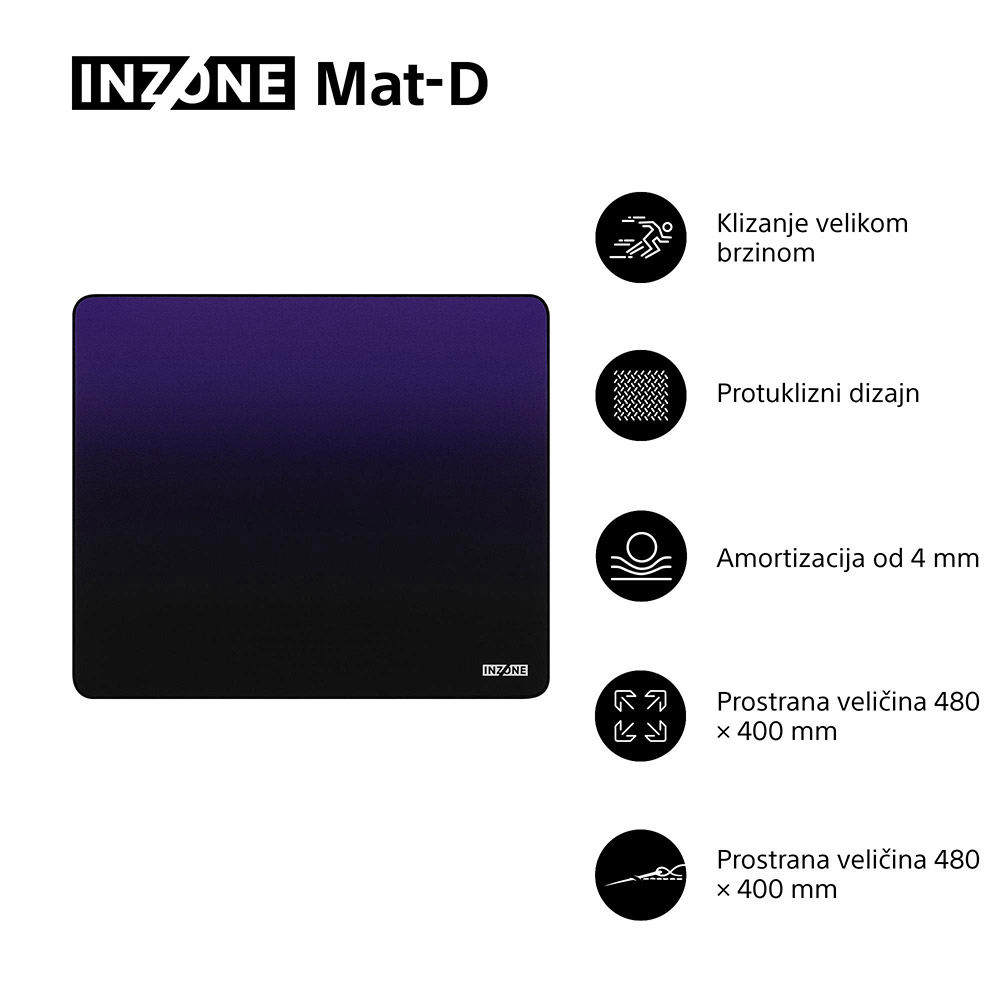 INZONE Mat-D

INZONE

Klizanje velikom brzinom

Protuklizni dizajn

Amortizacija od 4 mm

Prostrana veličina 480 × 400 mm

Prostrana veličina 480 × 400 mm