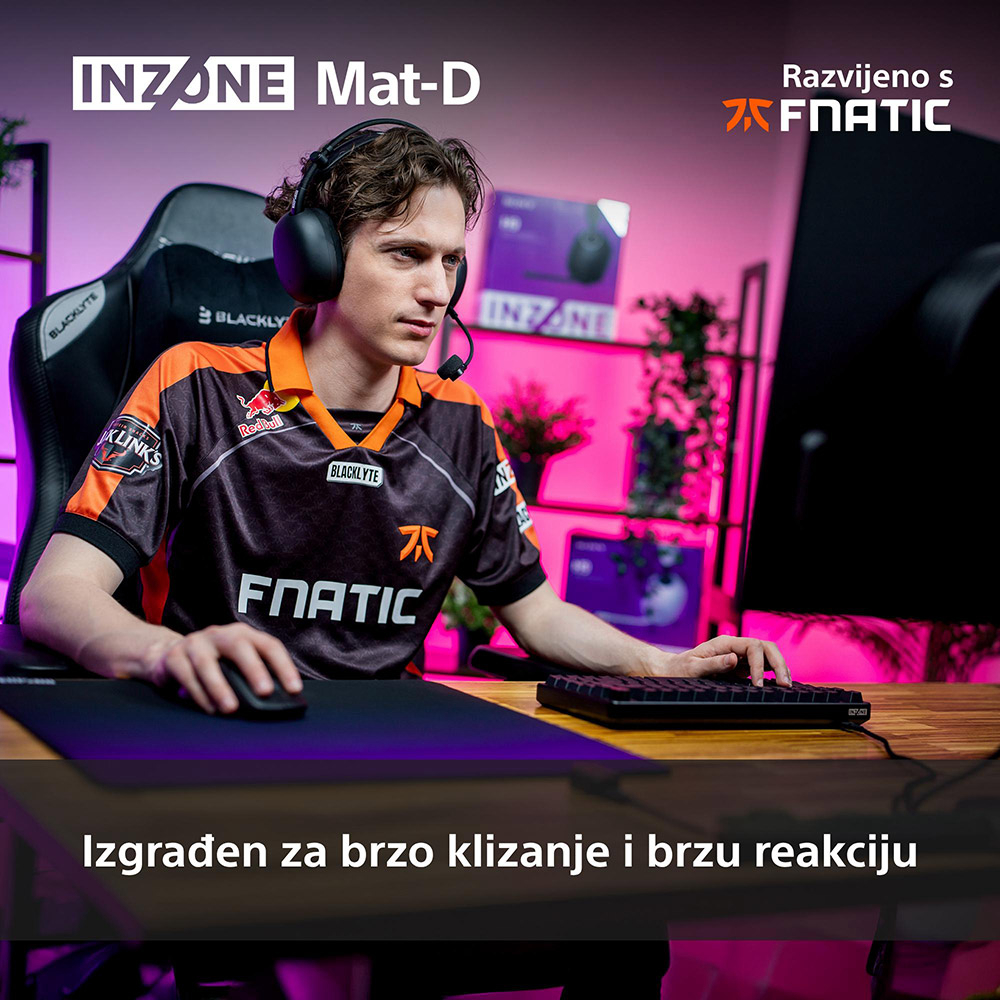 INZONE Mat-D

Razvijeno s
FNATIC

BLACKLYTE

BLACKLYTE

INZONE

Red Bull

BLACKLYTE

FNATIC

Izgrađen za brzo klizanje i brzu reakciju