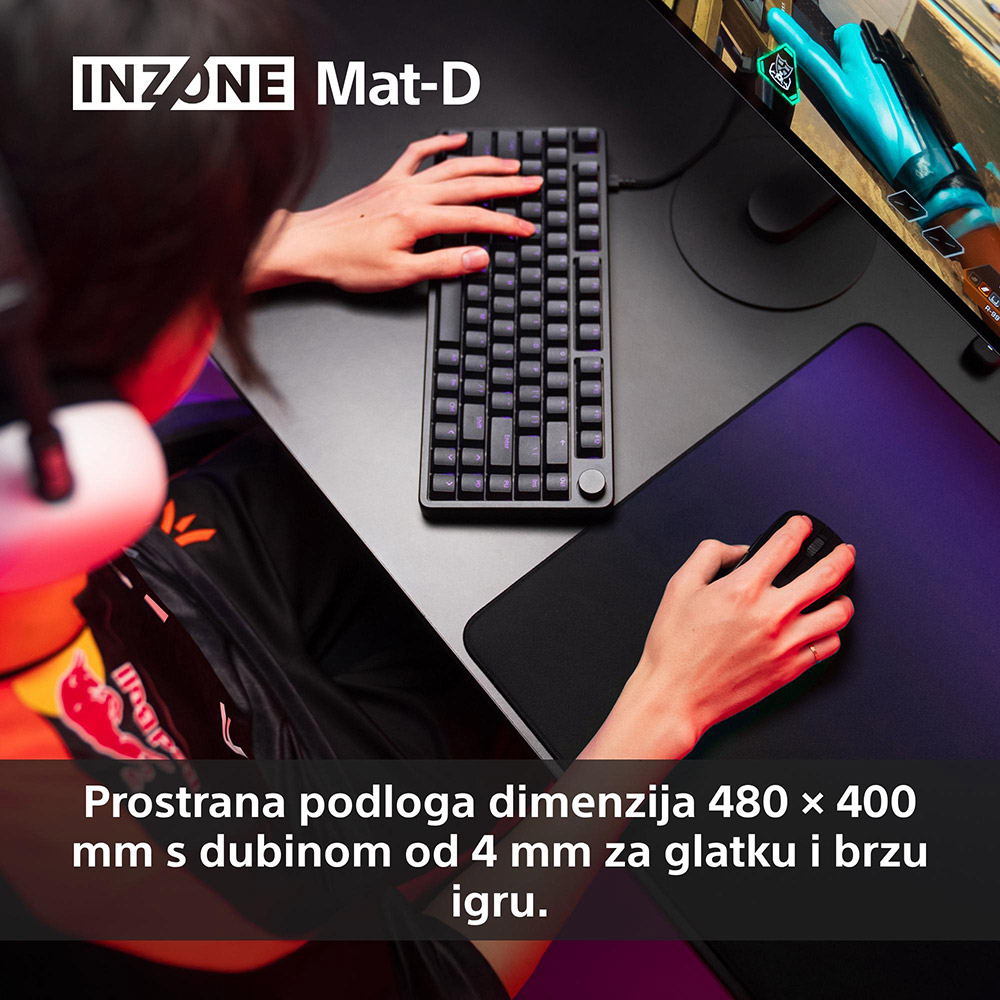 INZONE Mat-D

Prostrana podloga dimenzija 480 × 400 mm s dubinom od 4 mm za glatku i brzu igru.