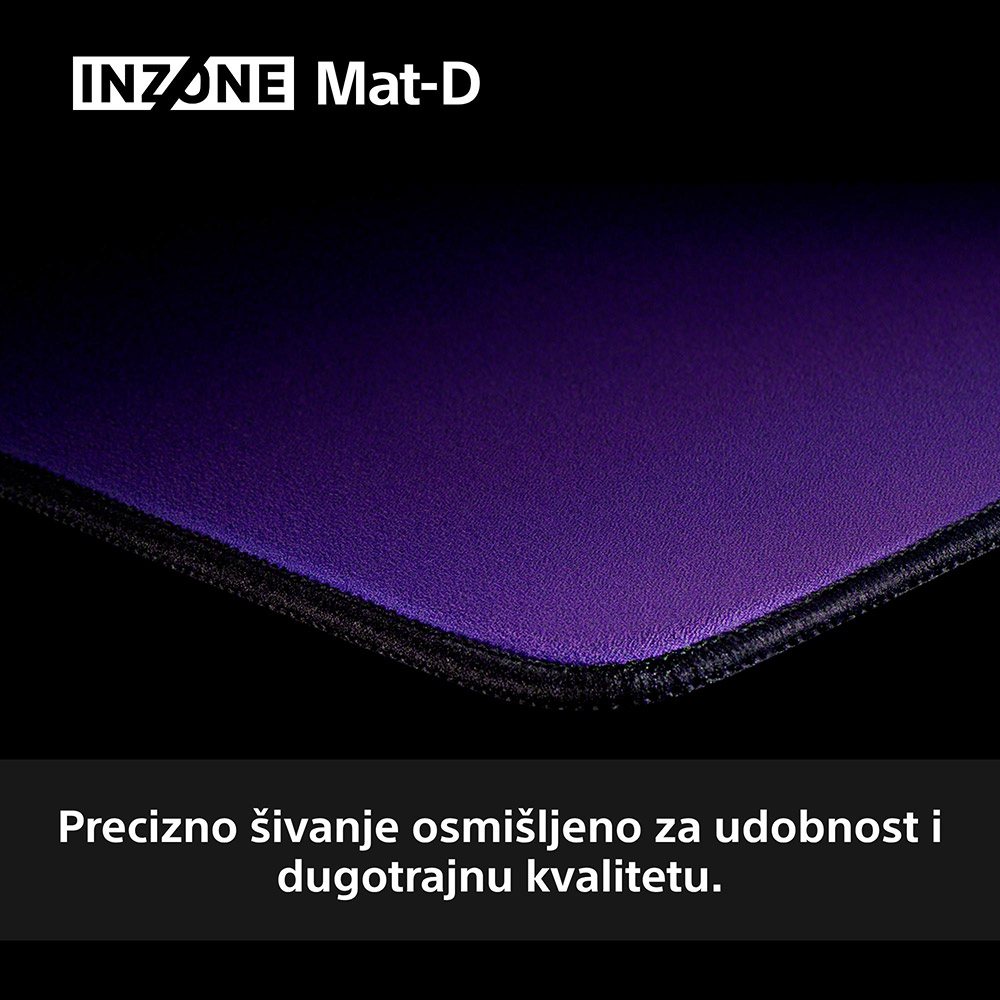 INZONE Mat-D

Precizno šivanje osmišljeno za udobnost i dugotrajnu kvalitetu.