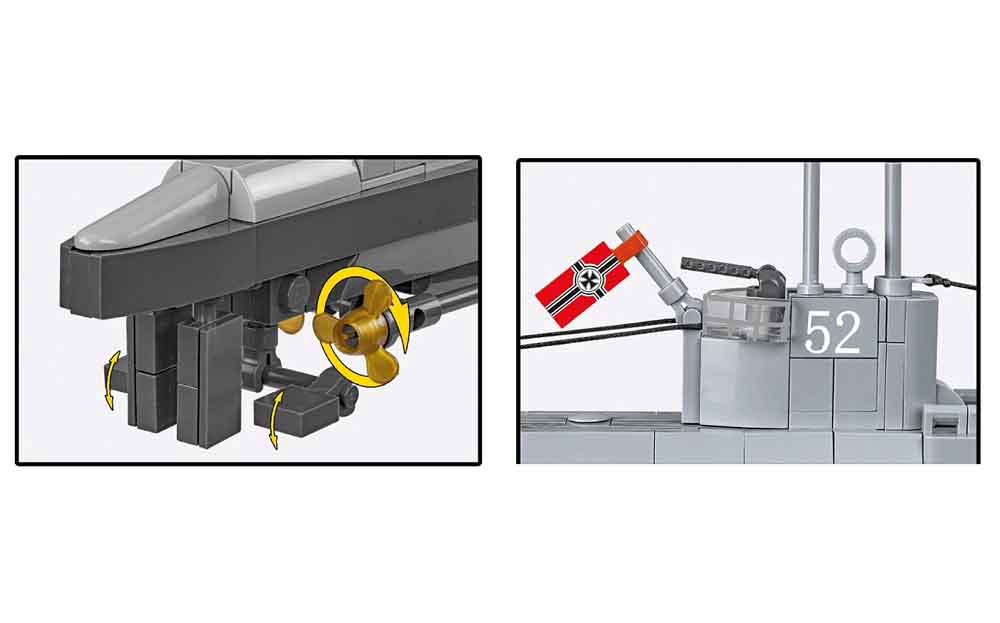 52